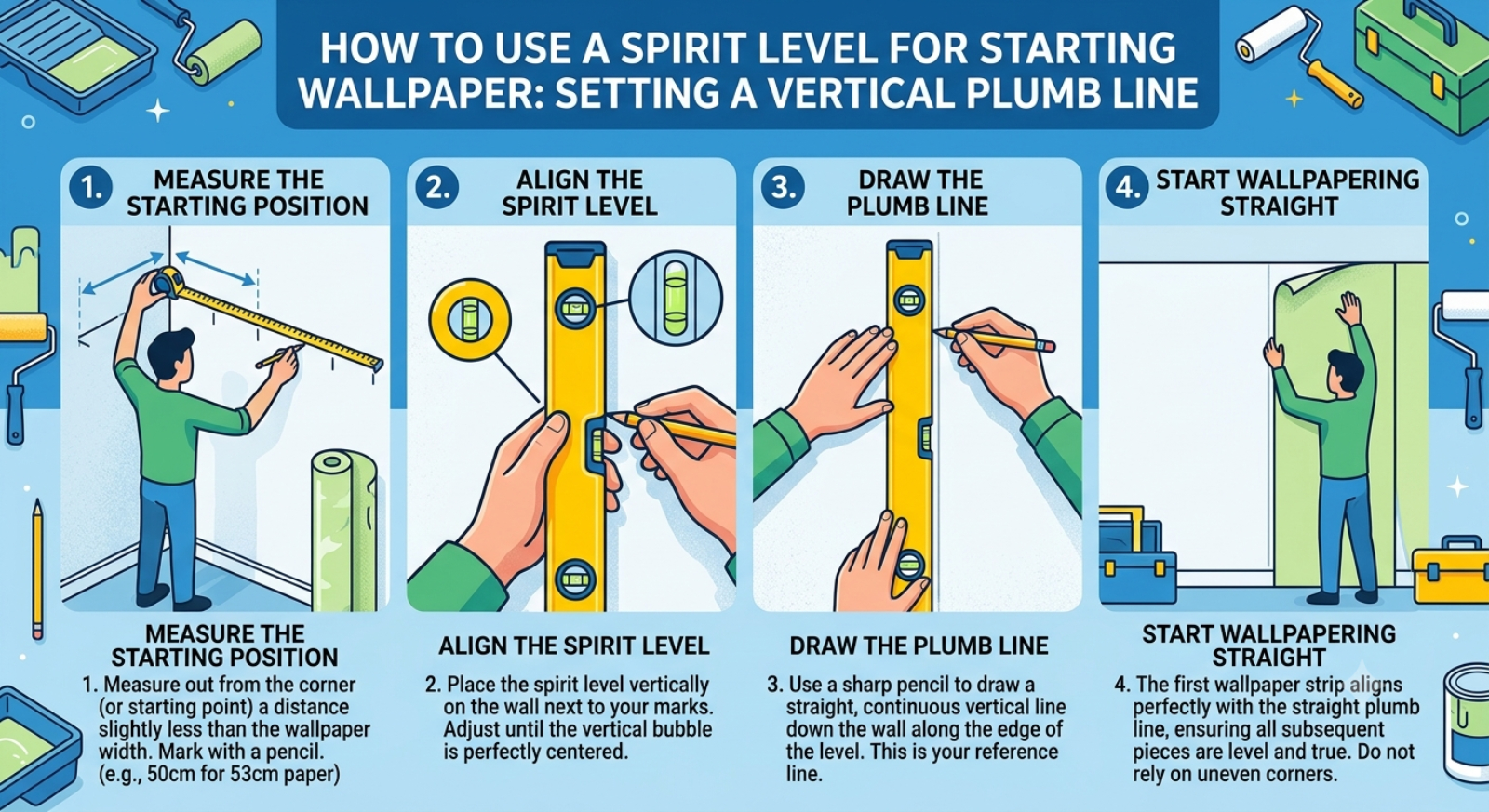 HOW TO USE A SPIRIT LEVEL FOR STARTING WALLPAPER: SETTING A VERTICAL PLUMB LINE

1. MEASURE THE STARTING POSITION

2. ALIGN THE SPIRIT LEVEL

3. DRAW THE PLUMB LINE

4. START WALLPAPERING STRAIGHT

MEASURE THE STARTING POSITION

1. Measure out from the corner (or starting point) a distance slightly less than the wallpaper width. Mark with a pencil. (e.g., 50cm for 53cm paper)

ALIGN THE SPIRIT LEVEL

2. Place the spirit level vertically on the wall next to your marks. Adjust until the vertical bubble is perfectly centered.

DRAW THE PLUMB LINE

3. Use a sharp pencil to draw a straight, continuous vertical line down the wall along the edge of the level. This is your reference line.

START WALLPAPERING STRAIGHT

4. The first wallpaper strip aligns perfectly with the straight plumb line, ensuring all subsequent pieces are level and true. Do not rely on uneven corners.